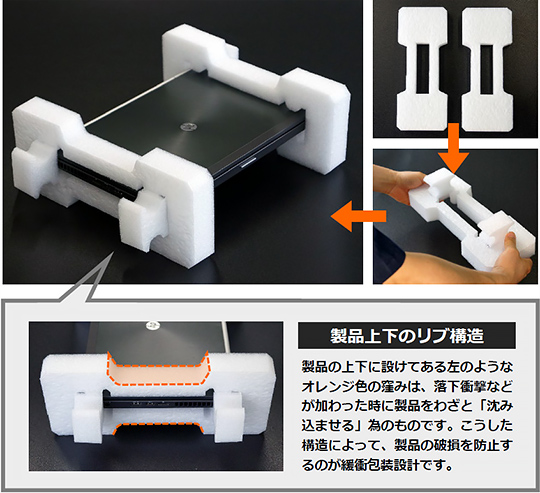 製品上下のリブ構造

製品の上下に設けてある左のようなオレンジ色の窪みは、落下衝撃などが加わった時に製品をわざと「沈み込ませる」為のものです。こうした構造によって、製品の破損を防止するのが緩衝包装設計です。